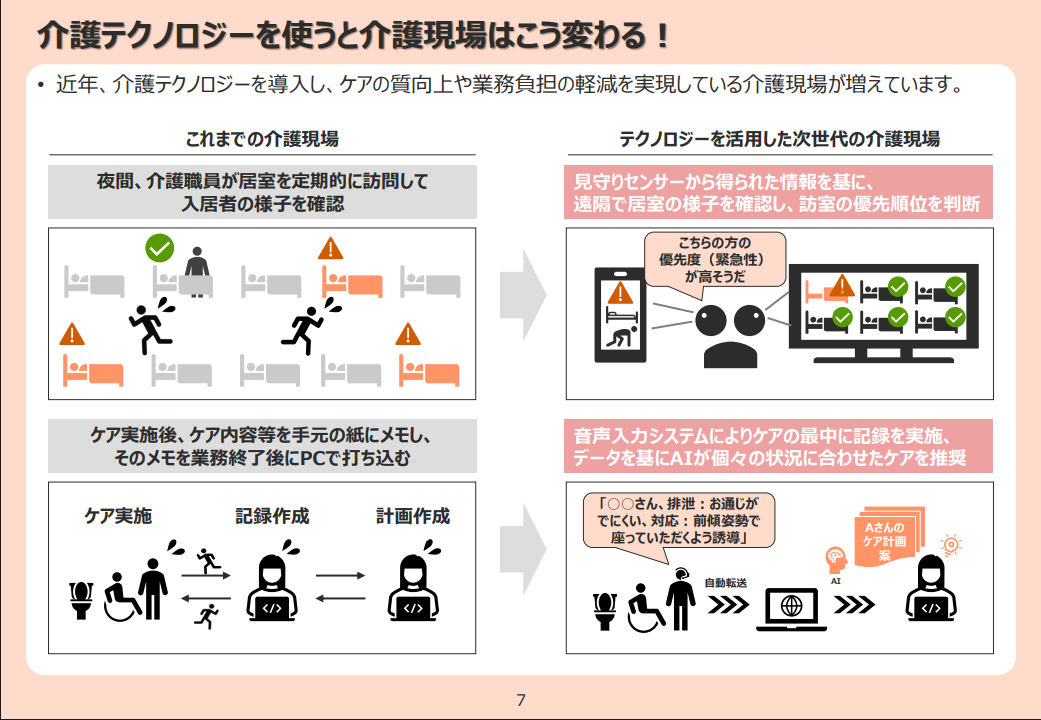 介護テクノロジーを使うと介護現場はこう変わる！

• 近年、介護テクノロジーを導入し、ケアの質向上や業務負担の軽減を実現している介護現場が増えています。

これまでの介護現場

夜間、介護職員が居室を定期的に訪問して入居者の様子を確認

ケア実施後、ケア内容等を手元の紙にメモし、そのメモを業務終了後にPCで打ち込む

ケア実施

記録作成

計画作成

テクノロジーを活用した次世代の介護現場

見守りセンサーから得られた情報を基に、遠隔で居室の様子を確認し、訪室の優先順位を判断

こちらの方の優先度（緊急性）が高そうだ

音声入力システムによりケアの最中に記録を実施、データを基にAIが個々の状況に合わせたケアを推奨

「○○さん、排泄：お通じがでにくい、対応：前傾姿勢で座っていただくよう誘導」

自動転送

AI

Aさんのケア計画案

7